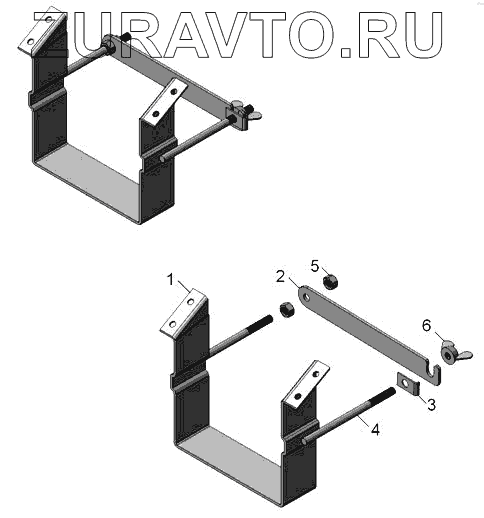 ZURAVTO.RU

1
2
5
6
3
4